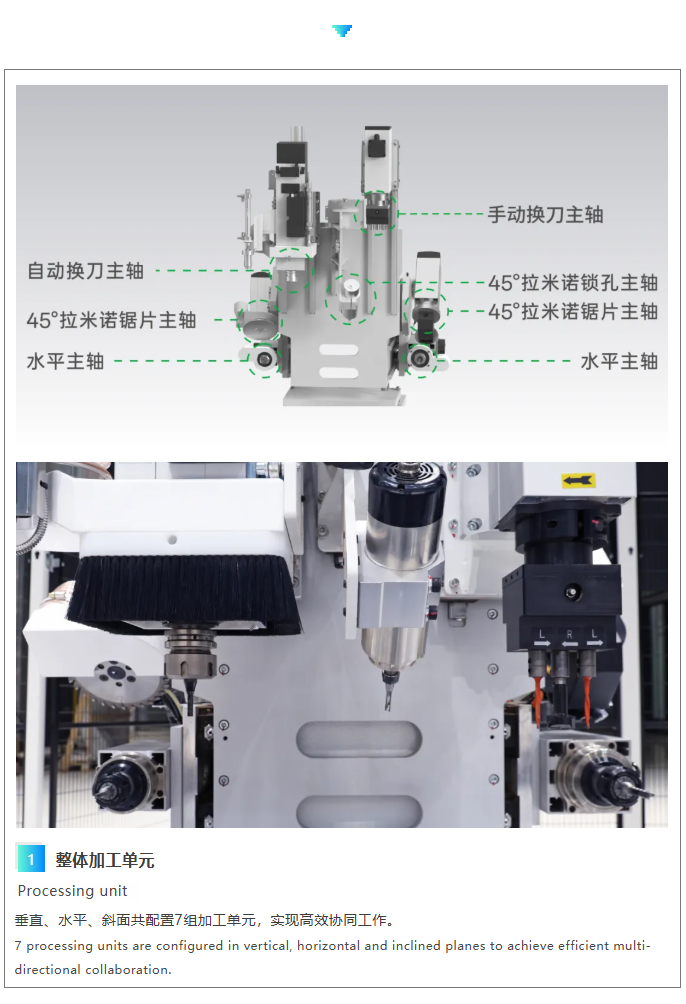 手动换刀主轴

自动换刀主轴

45°拉米诺锁孔主轴

45°拉米诺锯片主轴

45°拉米诺锯片主轴

水平主轴

水平主轴

L R L

1 整体加工单元

Processing unit

垂直、水平、斜面共配置7组加工单元，实现高效协同工作。

7 processing units are configured in vertical, horizontal and inclined planes to achieve efficient multi-directional collaboration.